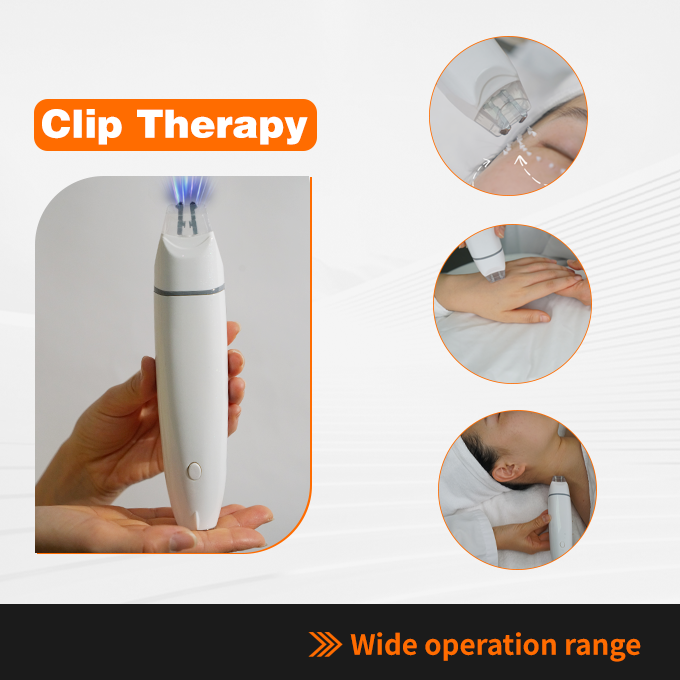 Clip Therapy

Wide operation range